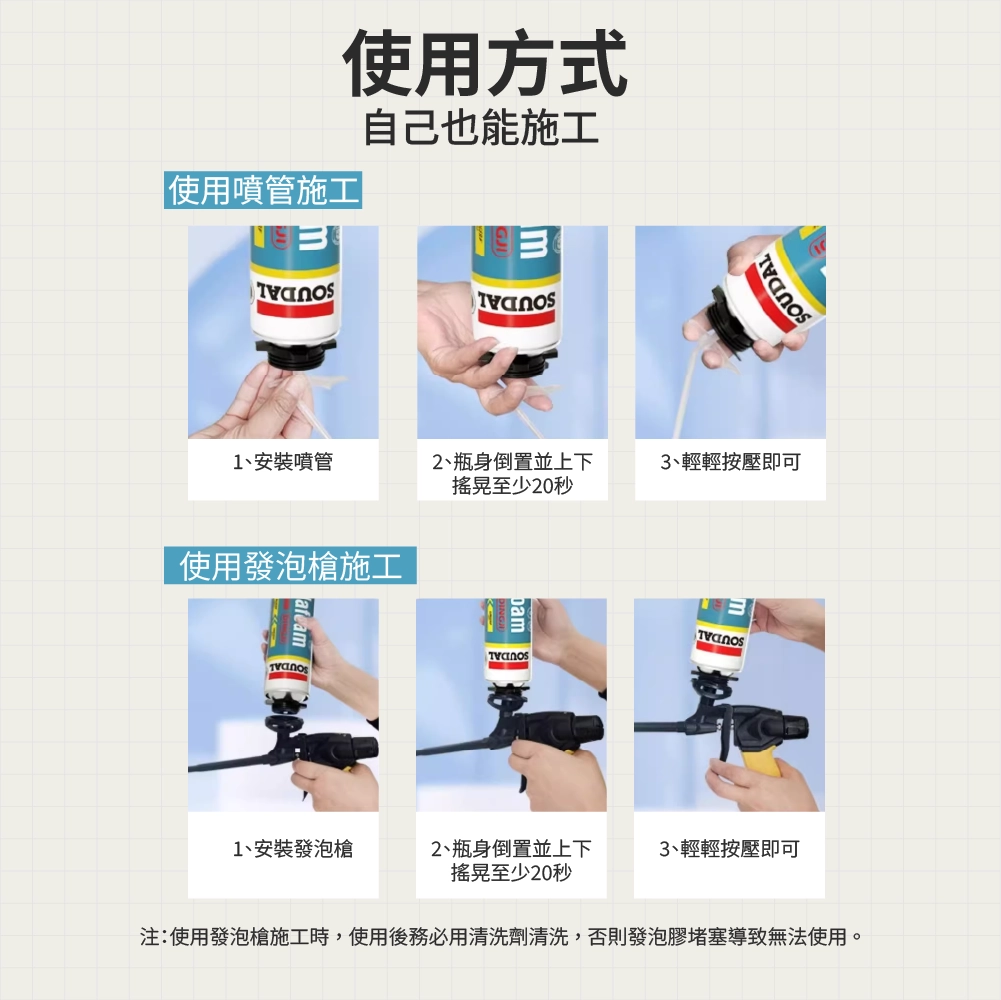 使用方式
自己也能施工

使用噴管施工

SOUDAL

SOUDAL

SOUDAL

1、安裝噴管

2、瓶身倒置並上下搖晃至少20秒

3、輕輕按壓即可

使用發泡槍施工

SOUDAL

SOUDAL

SOUDAL

1、安裝發泡槍

2、瓶身倒置並上下搖晃至少20秒

3、輕輕按壓即可

注：使用發泡槍施工時，使用後務必用清洗劑清洗，否則發泡膠堵塞導致無法使用。