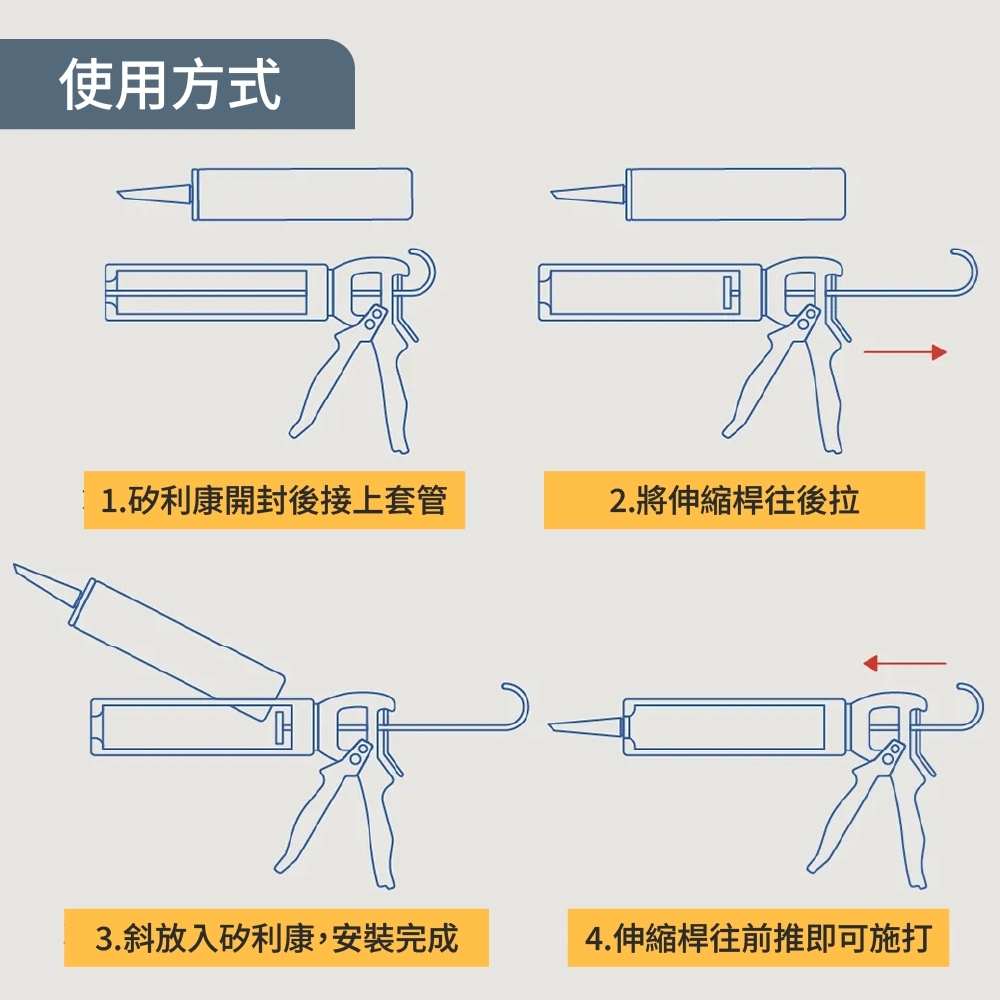 使用方式

1.矽利康開封後接上套管

2.將伸縮桿往後拉

3.斜放入矽利康,安裝完成

4.伸縮桿往前推即可施打